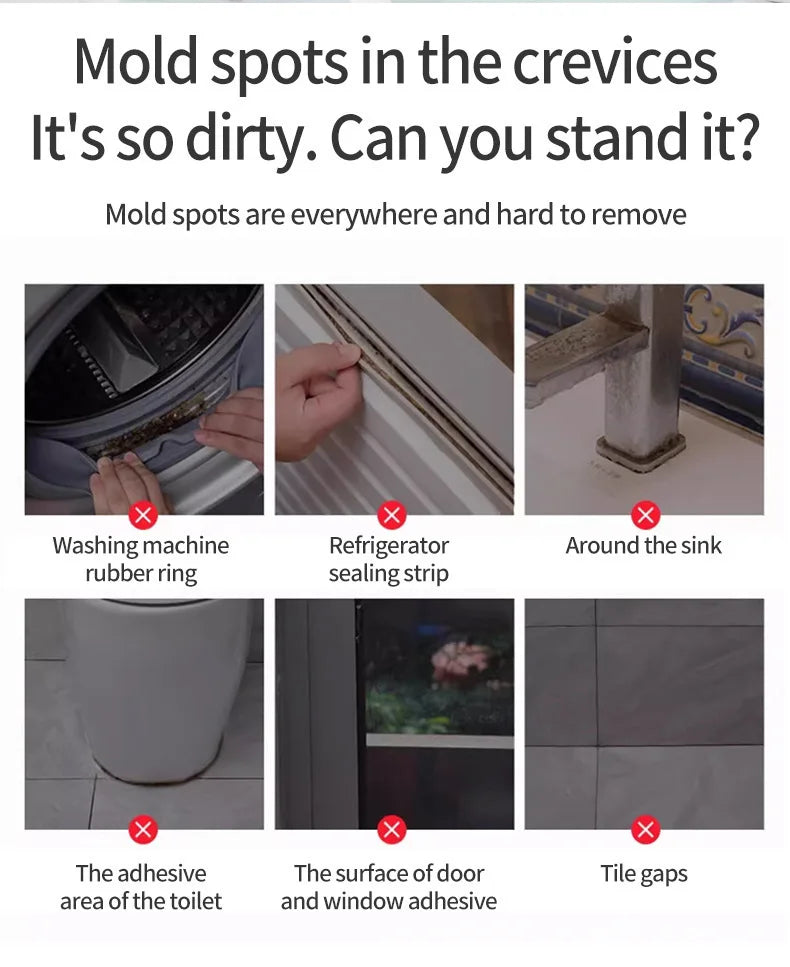 Mold spots in the crevices
It's so dirty. Can you stand it?

Mold spots are everywhere and hard to remove

Washing machine rubber ring

Refrigerator sealing strip

Around the sink

The adhesive area of the toilet

The surface of door and window adhesive

Tile gaps